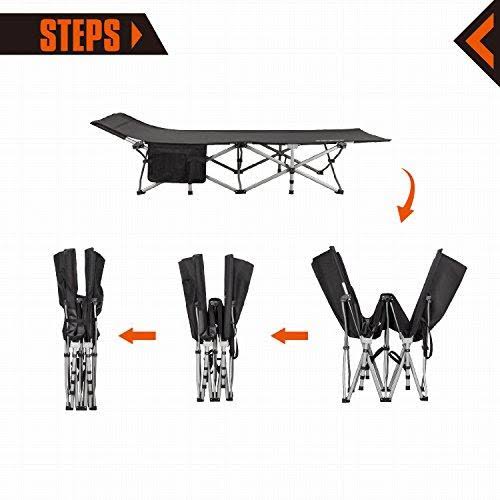 STEPS