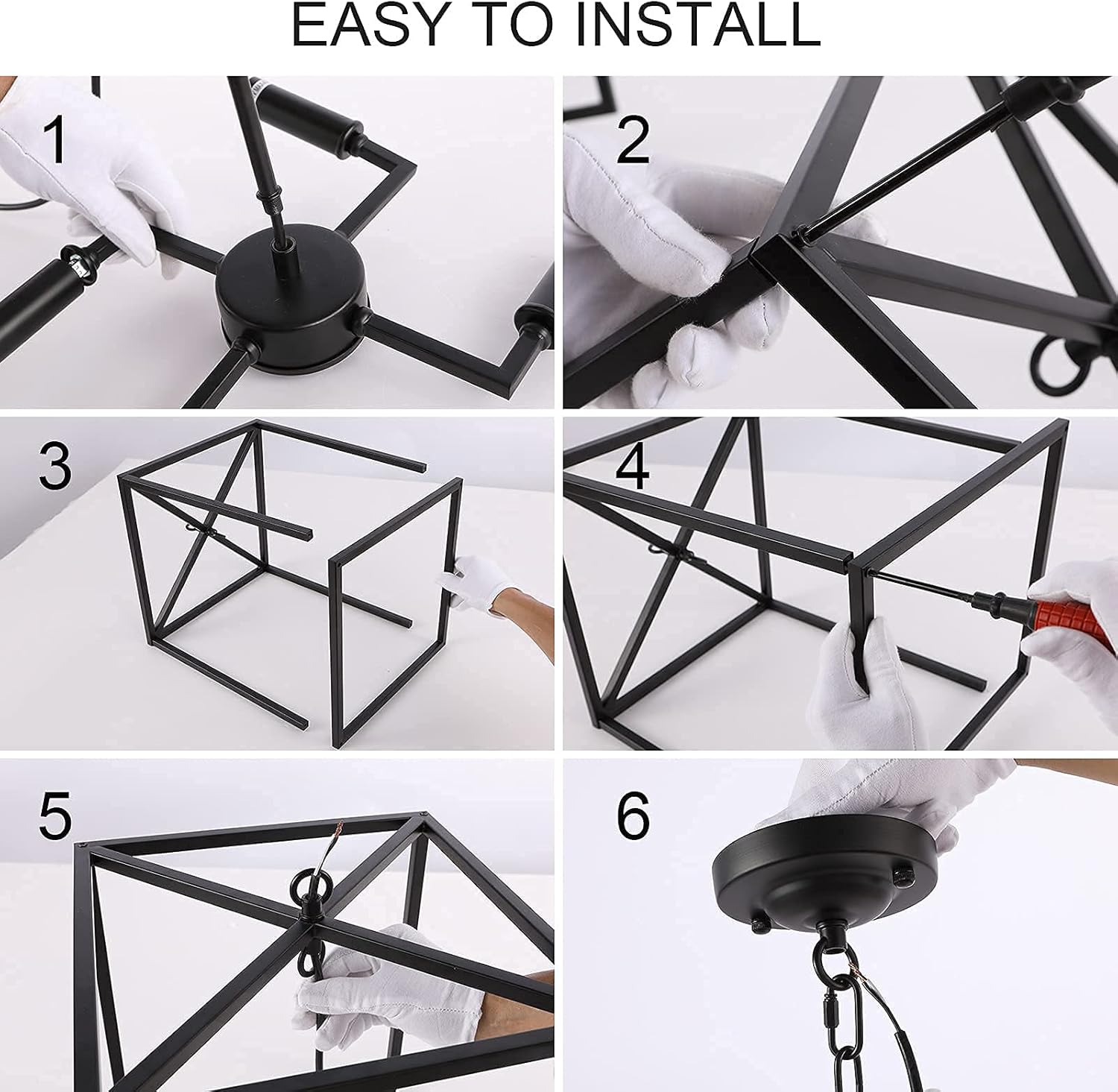 EASY TO INSTALL

1

2

3

4

5

6